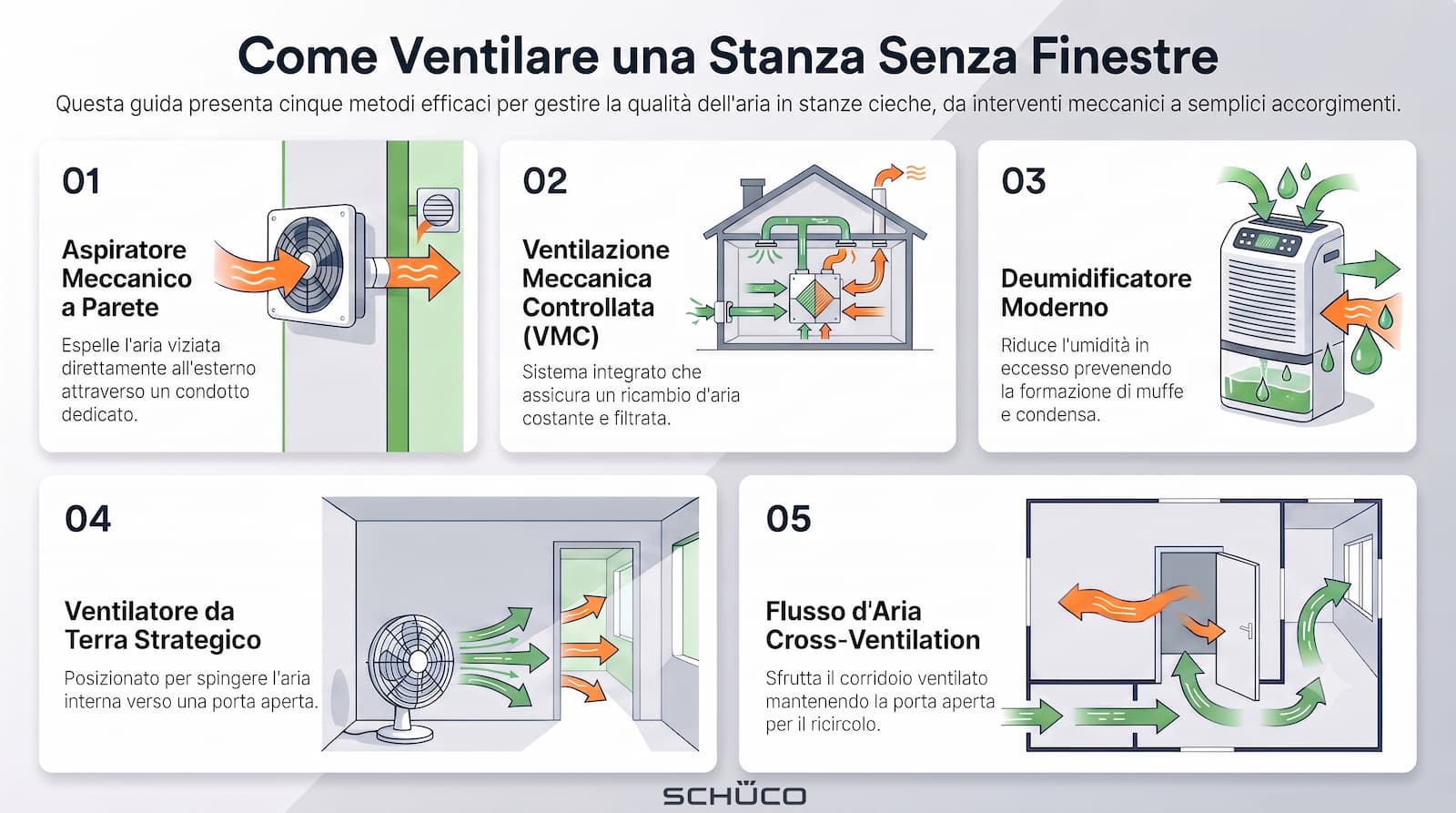 Come Ventilare una Stanza Senza Finestre

Questa guida presenta cinque metodi efficaci per gestire la qualità dell'aria in stanze cieche, da interventi meccanici a semplici accorgimenti.

01

Aspiratore Meccanico a Parete

Espelle l'aria viziata direttamente all'esterno attraverso un condotto dedicato.

02

Ventilazione Meccanica Controllata (VMC)

Sistema integrato che assicura un ricambio d'aria costante e filtrata.

03

Deumidificatore Moderno

Riduce l'umidità in eccesso prevenendo la formazione di muffe e condensa.

04

Ventilatore da Terra Strategico

Posizionato per spingere l'aria interna verso una porta aperta.

05

Flusso d'Aria Cross-Ventilation

Sfrutta il corridoio ventilato mantenendo la porta aperta per il ricircolo.

SCHÜCO